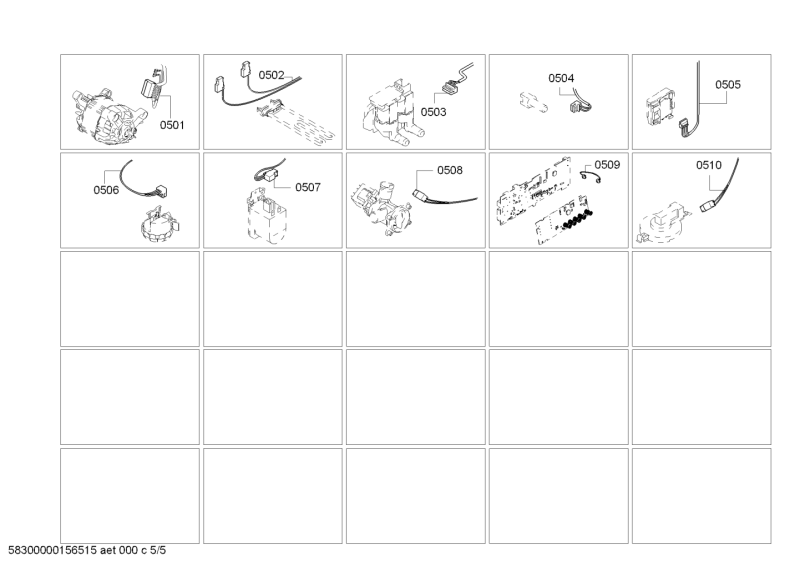 0501

0502

0503

0504

0505

0506

0507

0508

0509

0510

58300000156515 aet 000 c 5/5