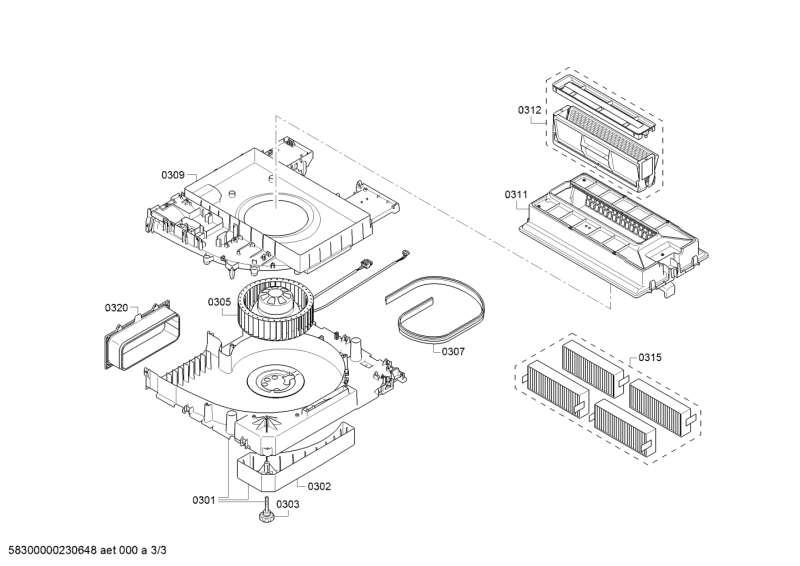 0312

0309

0311

0320

0305

0307

0315

0302

0301

0303

58300000230648 aet 000 a 3/3