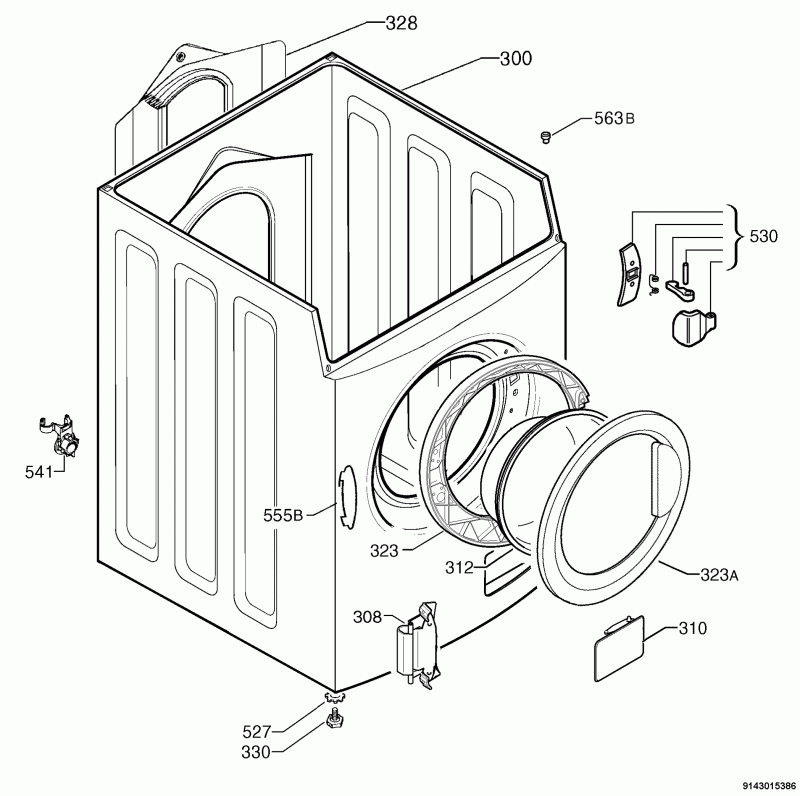 328
300
563B
530
541
555B
323
312
323A
308
310
527
330
9143015386