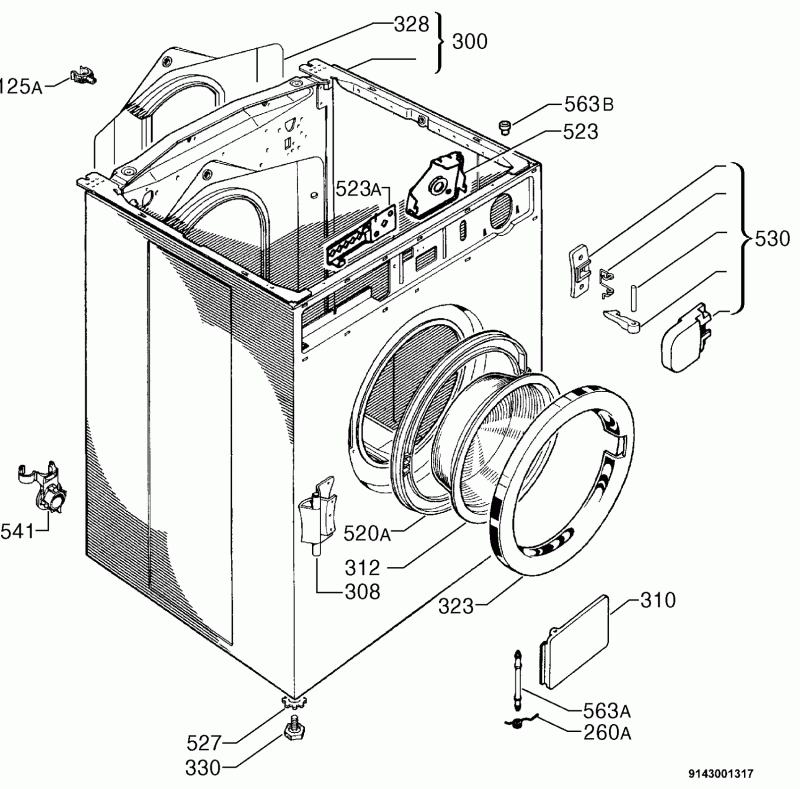 328
300
125A
563B
523
523A
530
541
520A
312
308
323
310
563A
260A
527
330
9143001317