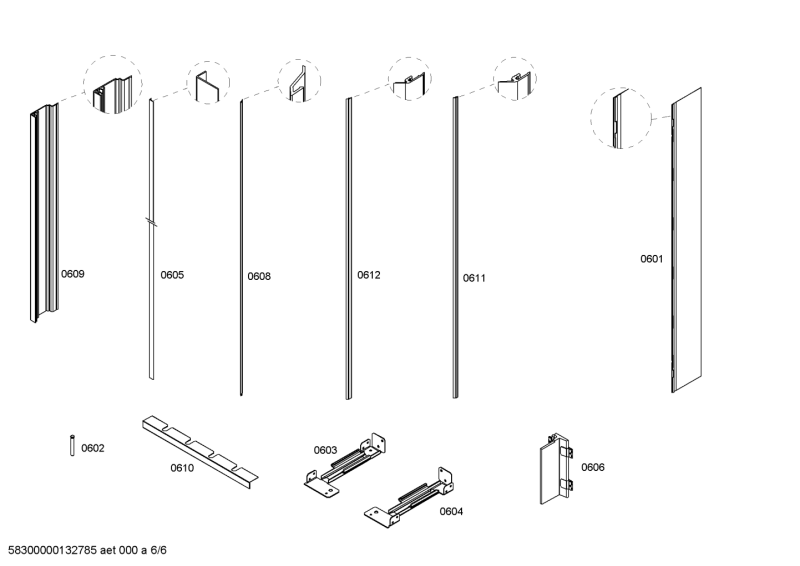 0609
0605
0608
0612
0611
0601
0602
0610
0603
0604
0606
58300000132785 aet 000 a 6/6