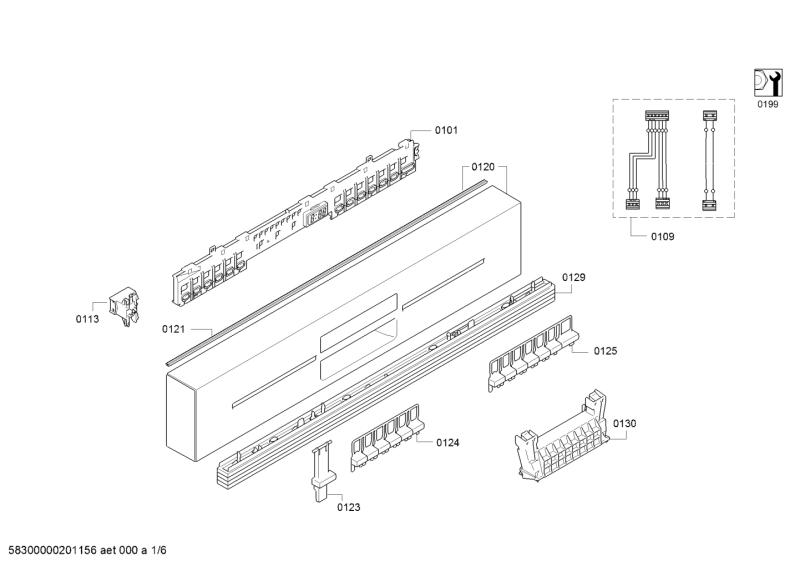 0199

0101

0120

0109

0129

0113

0121

0125

0130

0124

0123

58300000201156 aet 000 a 1/6