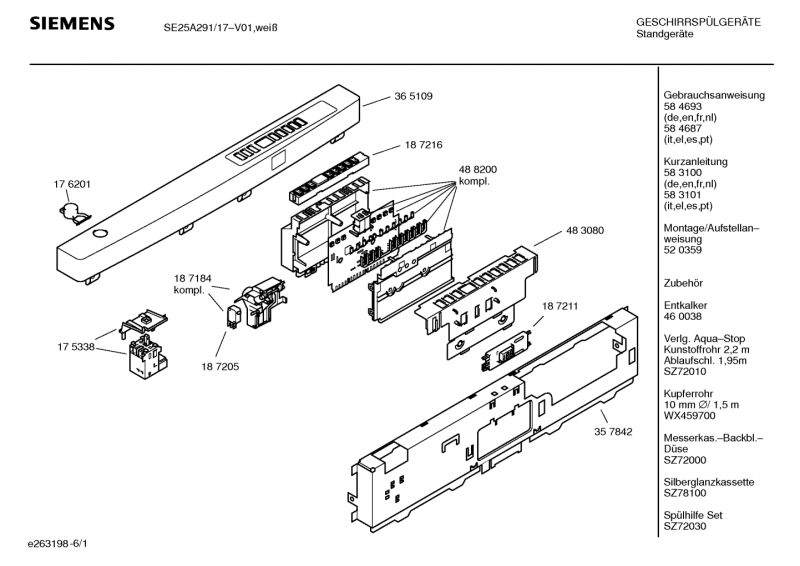 SIEMENS

SE25A291/17–V01,weiß

GESCHIRRSPÜLGERÄTE
Standgeräte

36 5109

18 7216

48 8200
kompl.

17 6201

48 3080

18 7184
kompl.

18 7211

17 5338

18 7205

35 7842

Gebrauchsanweisung
58 4693
(de,en,fr,nl)
58 4687
(it,el,es,pt)

Kurzanleitung
58 3100
(de,en,fr,nl)
58 3101
(it,el,es,pt)

Montage/Aufstellanweisung
52 0359

Zubehör

Entkalker
46 0038

Verlg. Aqua–Stop
Kunstoffrohr 2,2 m
Ablaufschl. 1,95m
SZ72010

Kupferrohr
10 mm Ø/ 1,5 m
WX459700

Messerkas.–Backbl.–
Düse
SZ72000

Silberglanzkassette
SZ78100

Spülhilfe Set
SZ72030

e263198-6/1