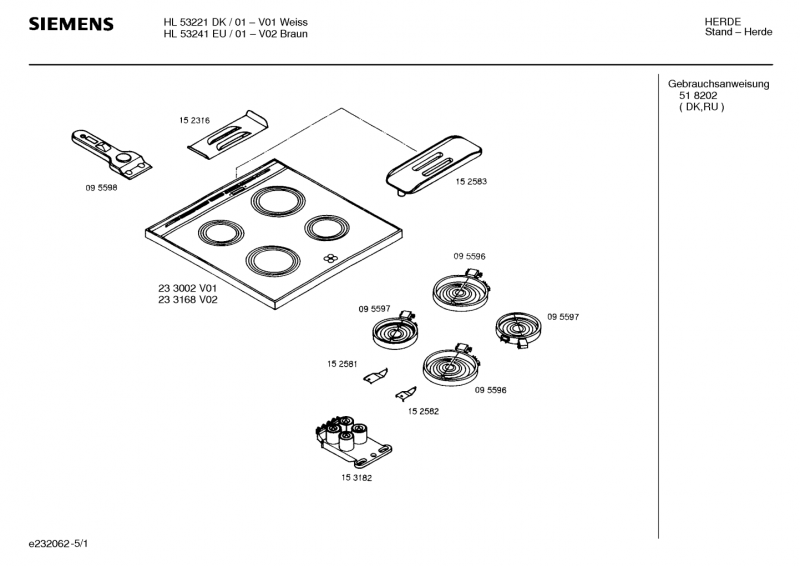 SIEMENS

HL 53221 DK / 01 – V01 Weiss
HL 53241 EU / 01 – V02 Braun

HERDE
Stand – Herde

Gebrauchsanweisung
51 8202
( DK,RU )

15 2316

09 5598

15 2583

23 3002 V01
23 3168 V02

09 5596

09 5597

09 5597

15 2581

09 5596

15 2582

15 3182

e232062-5/1