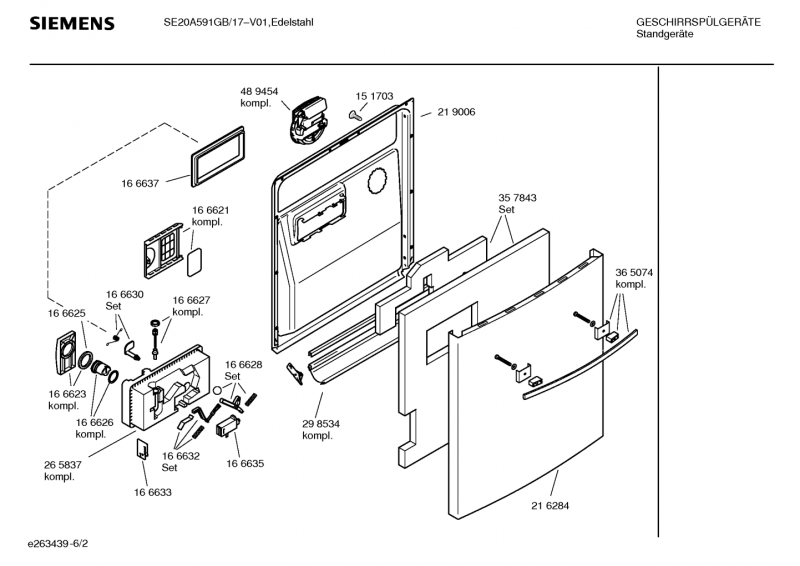 SIEMENS SE20A591GB/17–V01,Edelstahl

GESCHIRRSPÜLGERÄTE
Standgeräte

48 9454
kompl.

15 1703

21 9006

16 6637

16 6621
kompl.

35 7843
Set

36 5074
kompl.

16 6630
Set

16 6627
kompl.

16 6625

16 6628
Set

16 6623
kompl.

16 6626
kompl.

29 8534
kompl.

26 5837
kompl.

16 6632
Set

16 6635

16 6633

21 6284

e263439-6/2