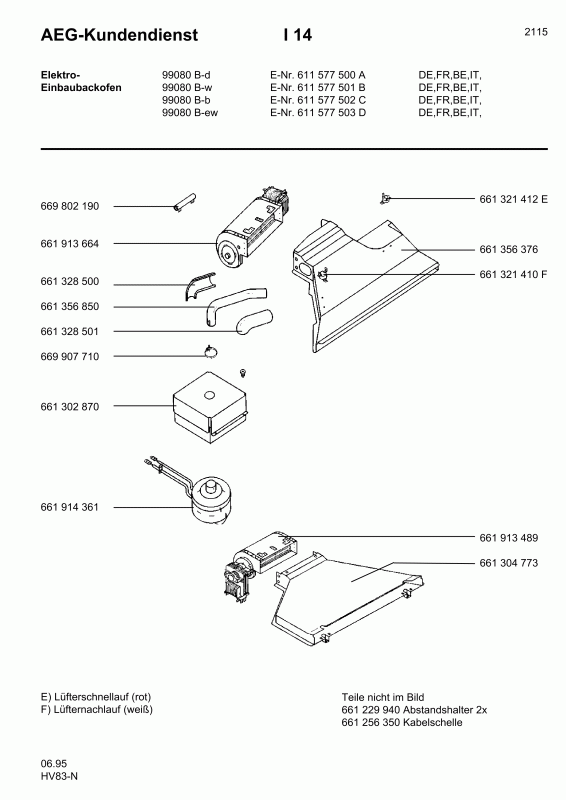 AEG-Kundendienst I 14 2115

| Elektro-Einbaubackofen | 99080 B-d | E-Nr. 611 577 500 A | DE,FR,BE,IT, |
|---|---|---|---|
| | 99080 B-w | E-Nr. 611 577 501 B | DE,FR,BE,IT, |
| | 99080 B-b | E-Nr. 611 577 502 C | DE,FR,BE,IT, |
| | 99080 B-ew | E-Nr. 611 577 503 D | DE,FR,BE,IT, |

669 802 190
661 913 664
661 328 500
661 356 850
661 328 501
669 907 710
661 302 870
661 914 361
661 321 412 E
661 356 376
661 321 410 F
661 913 489
661 304 773

E) Lüfterschnellauf (rot)
F) Lüfternachlauf (weiß)

Teile nicht im Bild
661 229 940 Abstandshalter 2x
661 256 350 Kabelschelle

06.95
HV83-N