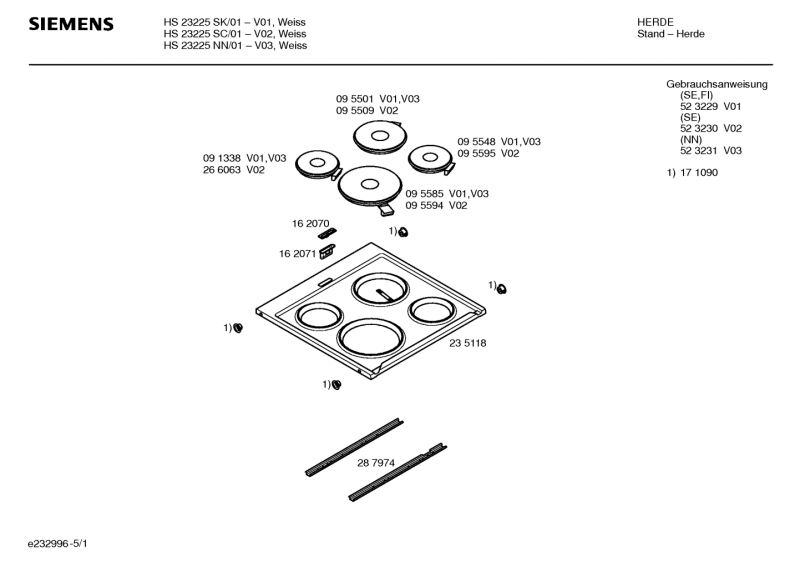 SIEMENS

HS 23225 SK/01 – V01, Weiss
HS 23225 SC/01 – V02, Weiss
HS 23225 NN/01 – V03, Weiss

HERDE
Stand – Herde

Gebrauchsanweisung
(SE,FI)
52 3229 V01
(SE)
52 3230 V02
(NN)
52 3231 V03

1) 17 1090

09 5501 V01,V03
09 5509 V02

09 5548 V01,V03
09 5595 V02

09 1338 V01,V03
26 6063 V02

09 5585 V01,V03
09 5594 V02

16 2070

1)

16 2071

1)

1)

23 5118

1)

28 7974

e232996-5/1