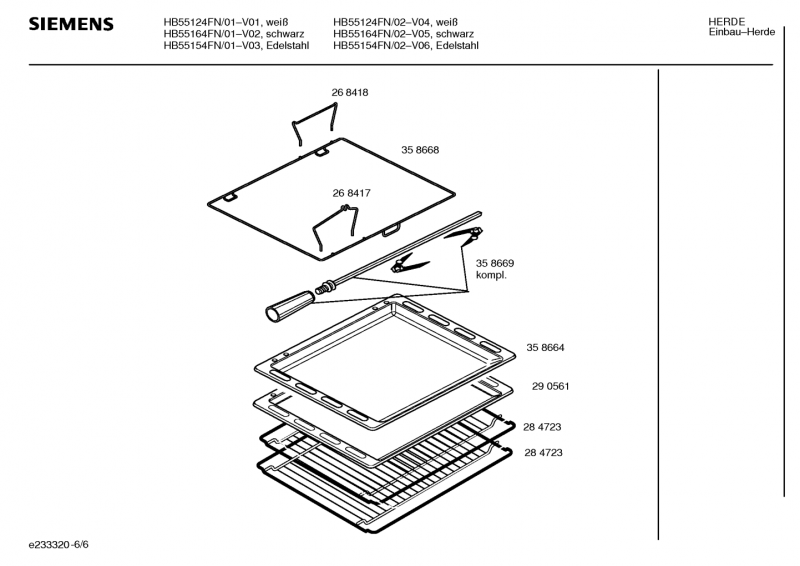 SIEMENS

HB55124FN/01–V01, weiß
HB55164FN/01–V02, schwarz
HB55154FN/01–V03, Edelstahl

HB55124FN/02–V04, weiß
HB55164FN/02–V05, schwarz
HB55154FN/02–V06, Edelstahl

HERDE
Einbau–Herde

26 8418

35 8668

26 8417

35 8669
kompl.

35 8664

29 0561

28 4723

28 4723

e233320-6/6