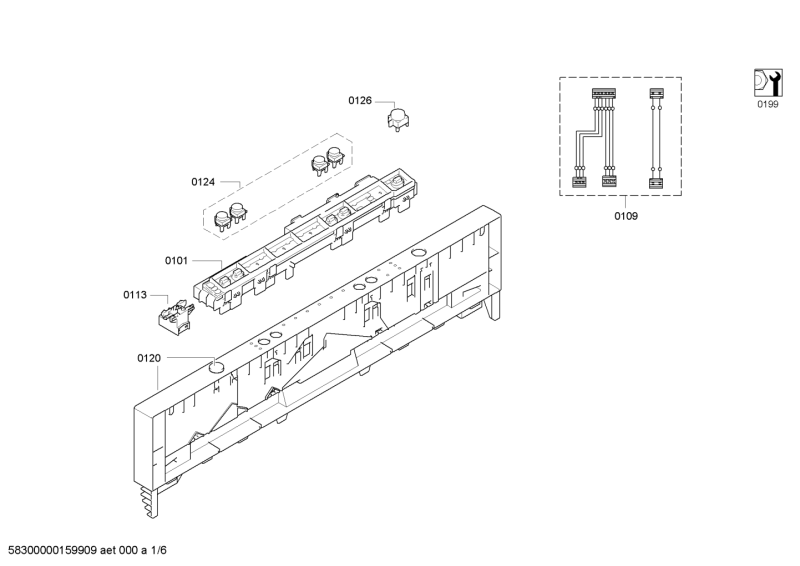 0126

0124

0101

0113

0120

0109

0199

58300000159909 aet 000 a 1/6