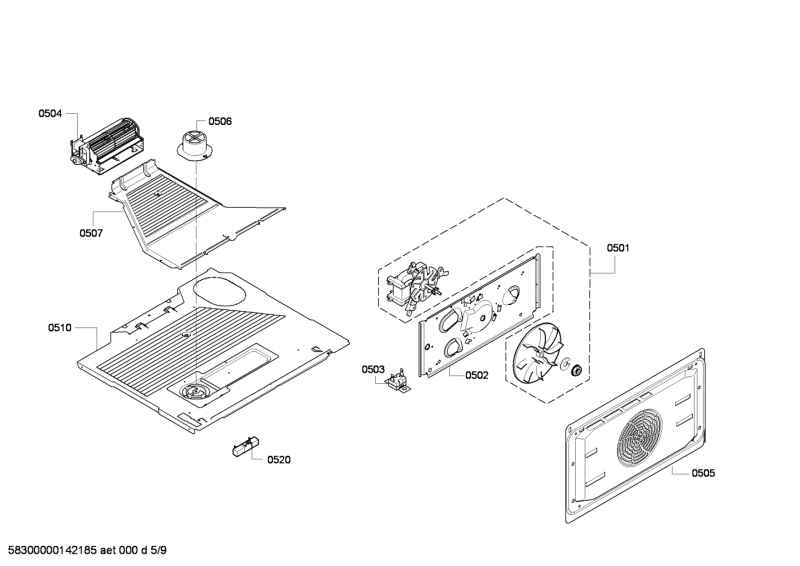 0504
0506
0507
0501
0510
0503
0502
0520
0505
58300000142185 aet 000 d 5/9