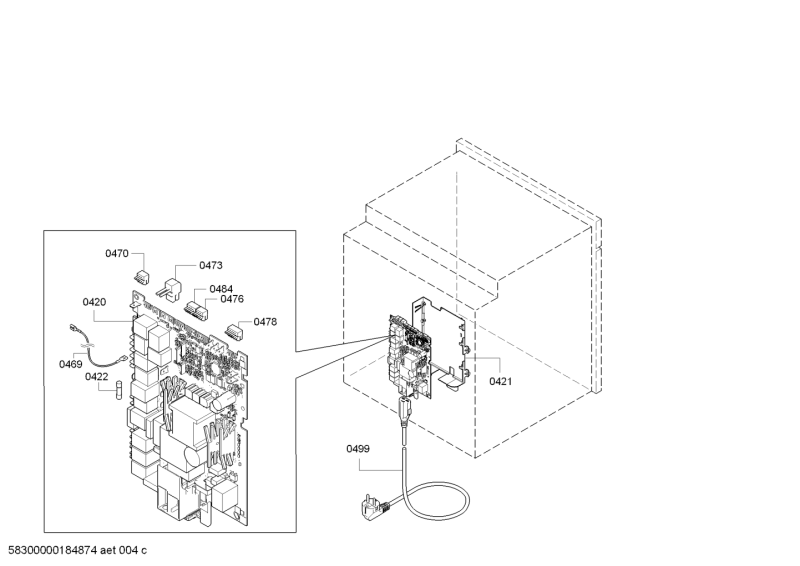 0470
0473
0484
0476
0420
0478
0469
0422
0421
0499
58300000184874 aet 004 c