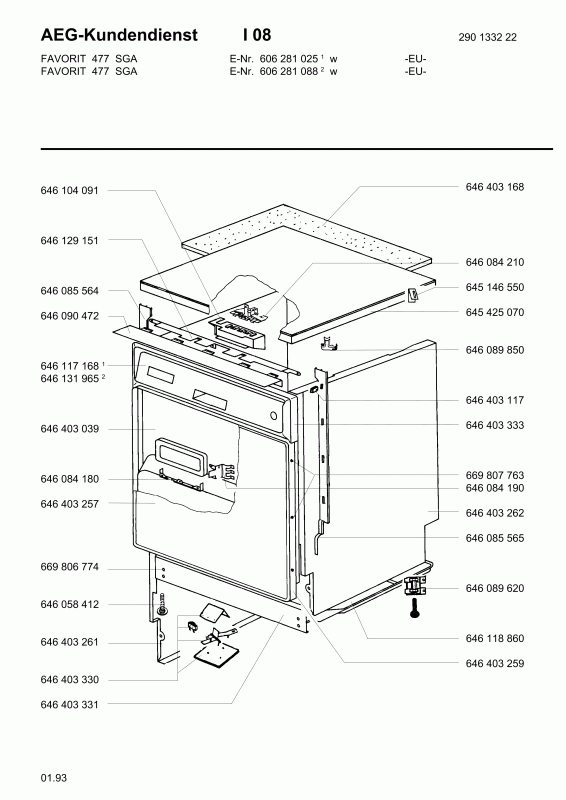 AEG-Kundendienst I 08 290 1332 22

FAVORIT 477 SGA E-Nr. 606 281 025 $^1$ w -EU-
FAVORIT 477 SGA E-Nr. 606 281 088 $^2$ w -EU-

646 104 091
646 129 151
646 085 564
646 090 472
646 117 168 $^1$
646 131 965 $^2$
646 403 039
646 084 180
646 403 257
669 806 774
646 058 412
646 403 261
646 403 330
646 403 331

646 403 168
646 084 210
645 146 550
645 425 070
646 089 850
646 403 117
646 403 333
669 807 763
646 084 190
646 403 262
646 085 565
646 089 620
646 118 860
646 403 259

01.93