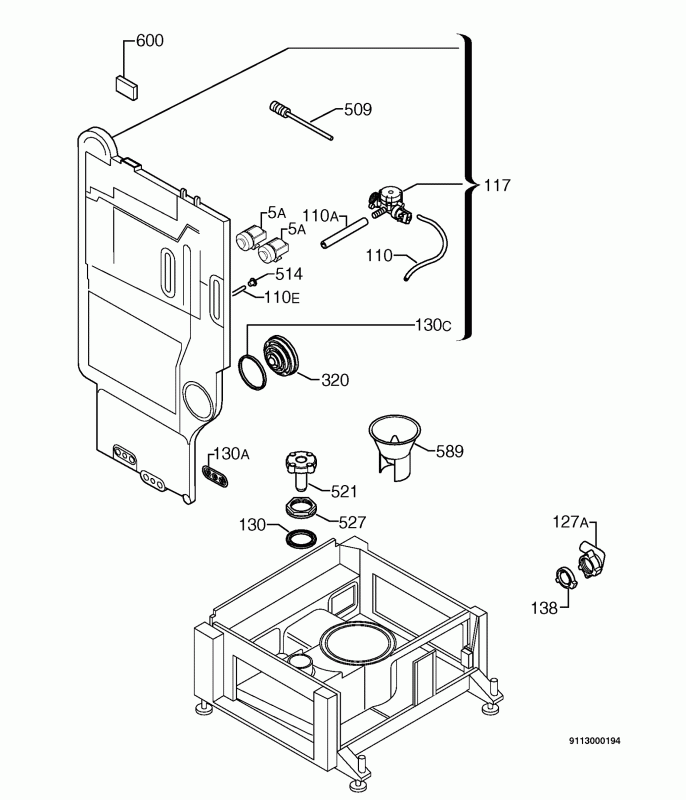 600

509

117

5A

5A

110A

110

514

110E

130C

320

589

130A

521

527

130

127A

138

9113000194