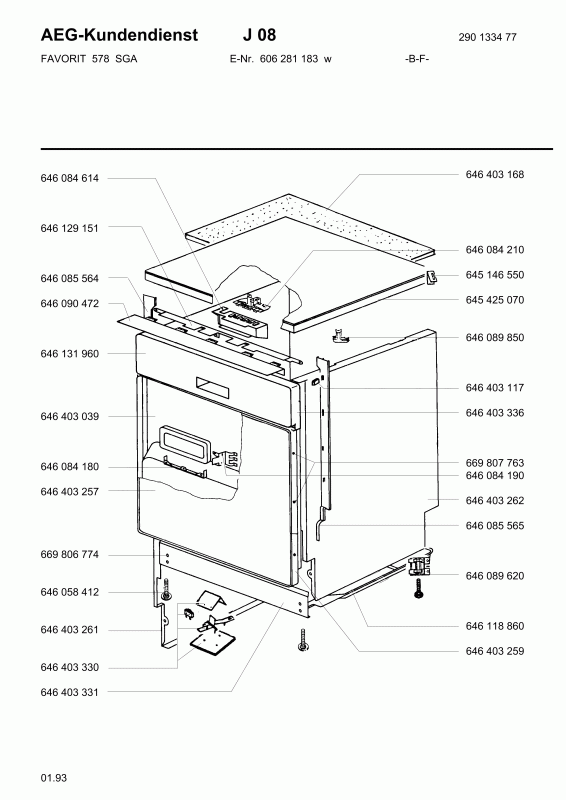 AEG-Kundendienst J 08 290 1334 77
FAVORIT 578 SGA E-Nr. 606 281 183 w -B-F-

646 084 614
646 129 151
646 085 564
646 090 472
646 131 960
646 403 039
646 084 180
646 403 257
669 806 774
646 058 412
646 403 261
646 403 330
646 403 331

646 403 168
646 084 210
645 146 550
645 425 070
646 089 850
646 403 117
646 403 336
669 807 763
646 084 190
646 403 262
646 085 565
646 089 620
646 118 860
646 403 259

01.93