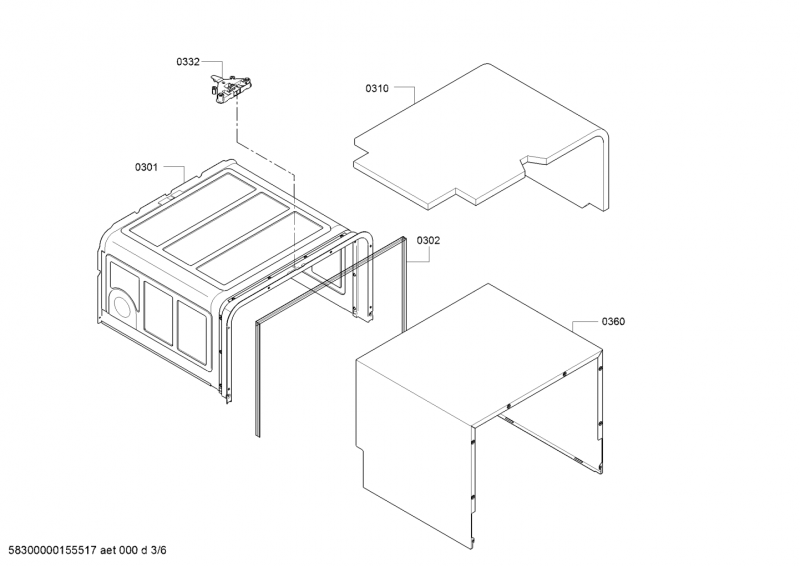 0332

0310

0301

0302

0360

58300000155517 aet 000 d 3/6