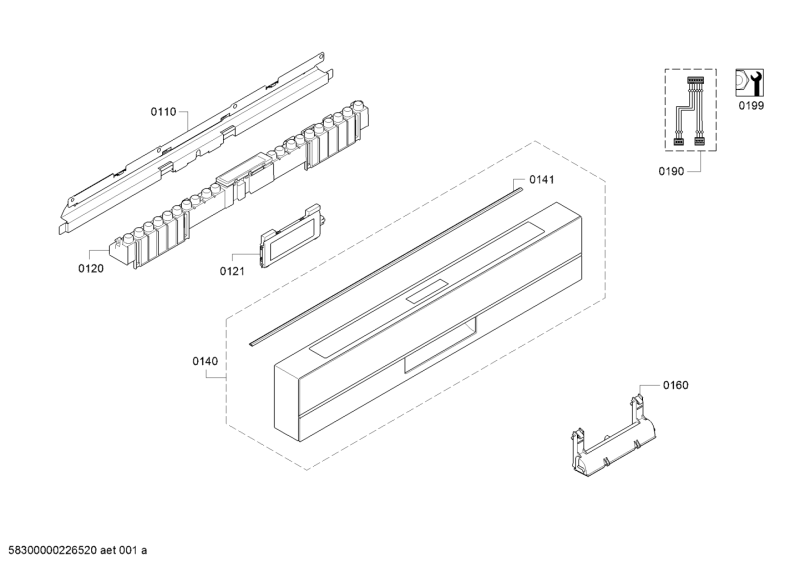 0110

0199

0190

0141

0120

0121

0140

0160

58300000226520 aet 001 a