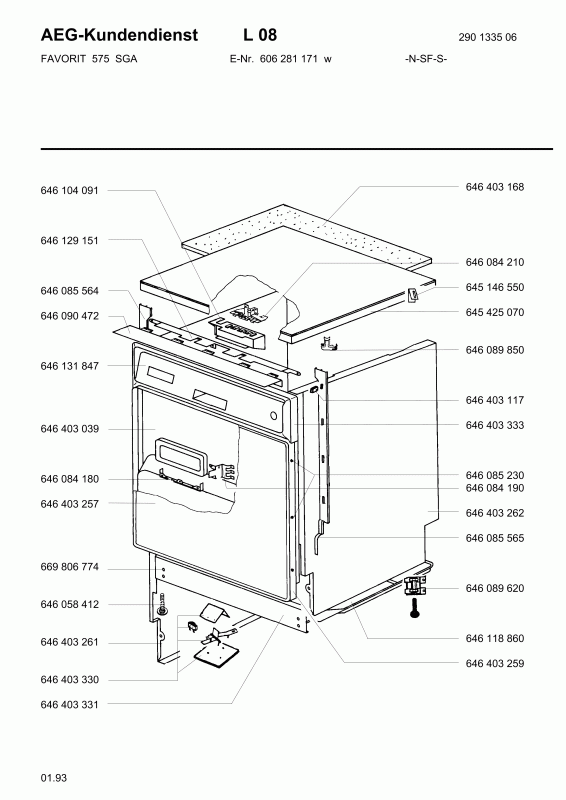 AEG-Kundendienst L 08 290 1335 06

FAVORIT 575 SGA E-Nr. 606 281 171 w -N-SF-S-

646 104 091
646 129 151
646 085 564
646 090 472
646 131 847
646 403 039
646 084 180
646 403 257
669 806 774
646 058 412
646 403 261
646 403 330
646 403 331

646 403 168
646 084 210
645 146 550
645 425 070
646 089 850
646 403 117
646 403 333
646 085 230
646 084 190
646 403 262
646 085 565
646 089 620
646 118 860
646 403 259

01.93