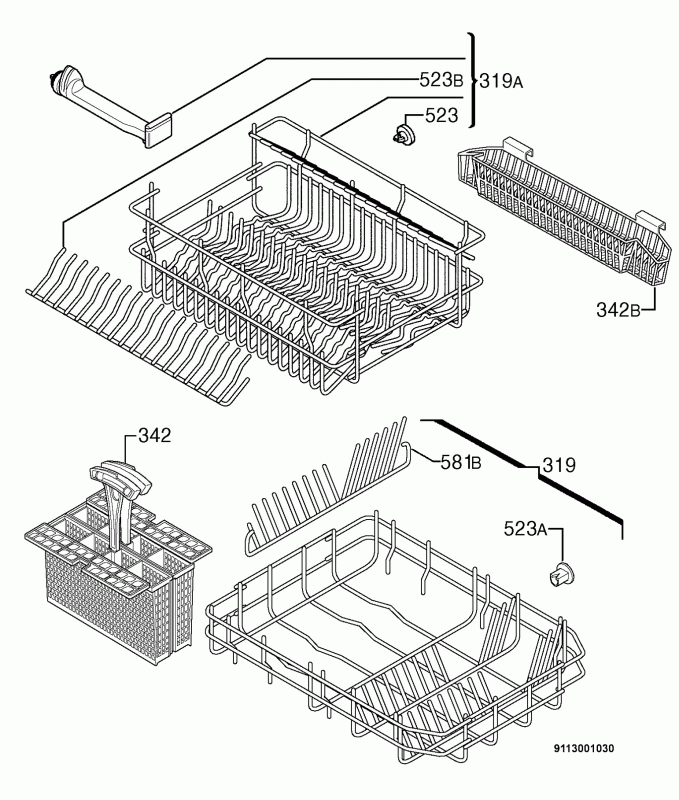 523B
319A
523
342B
342
581B
319
523A
9113001030