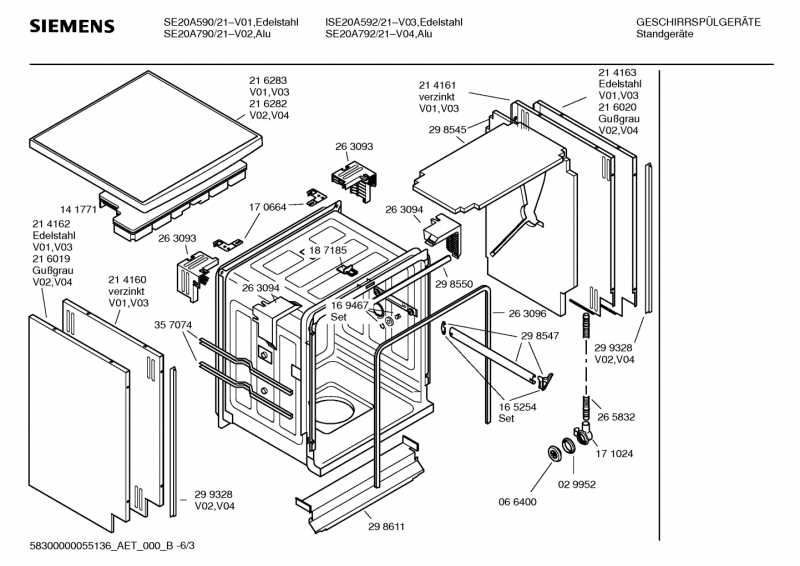 SIEMENS

SE20A590/21–V01,Edelstahl
SE20A790/21–V02,Alu

ISE20A592/21–V03,Edelstahl
SE20A792/21–V04,Alu

GESCHIRRSPÜLGERÄTE
Standgeräte

21 6283
V01,V03
21 6282
V02,V04

21 4161
verzinkt
V01,V03

21 4163
Edelstahl
V01,V03
21 6020
Gußgrau
V02,V04

29 8545

26 3093

14 1771

17 0664

26 3094

21 4162
Edelstahl
V01,V03
21 6019
Gußgrau
V02,V04

26 3093

18 7185

21 4160
verzinkt
V01,V03

26 3094

29 8550

16 9467
Set

26 3096

35 7074

29 8547

29 9328
V02,V04

16 5254
Set

26 5832

17 1024

02 9952

06 6400

29 9328
V02,V04

29 8611

58300000055136_AET_000_B -6/3