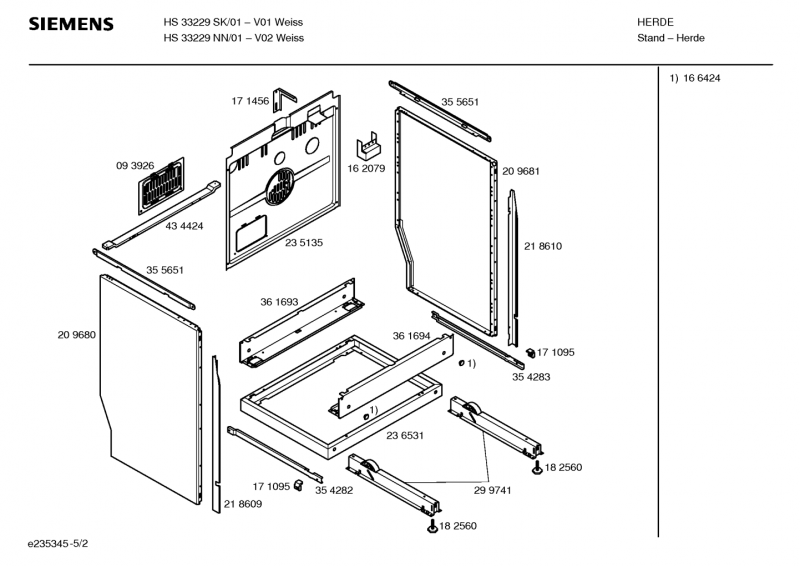 SIEMENS

HS 33229 SK/01 – V01 Weiss
HS 33229 NN/01 – V02 Weiss

HERDE
Stand – Herde

1) 16 6424

17 1456
35 5651
09 3926
16 2079
20 9681
43 4424
23 5135
21 8610
35 5651
36 1693
20 9680
36 1694
17 1095
1)
35 4283
1)
23 6531
18 2560
17 1095
35 4282
29 9741
21 8609
18 2560

e235345-5/2