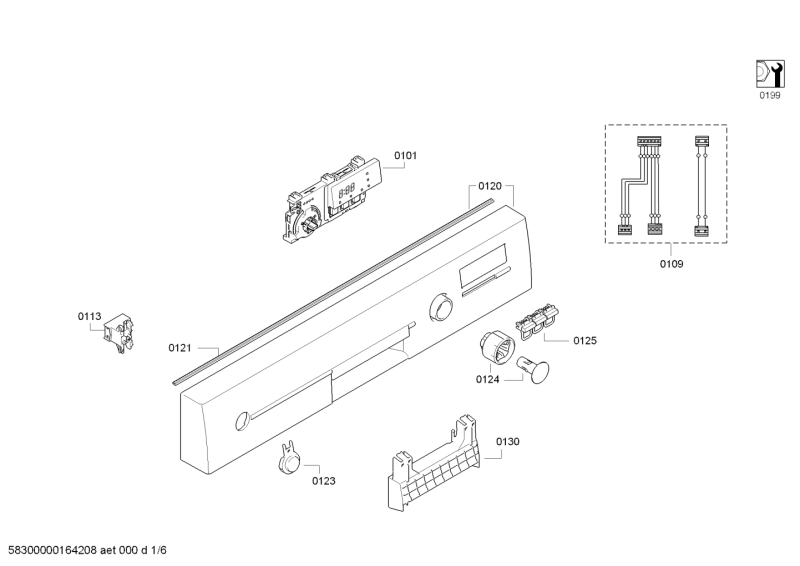 0199

0101

0120

0109

0113

0121

0125

0124

0130

0123

58300000164208 aet 000 d 1/6