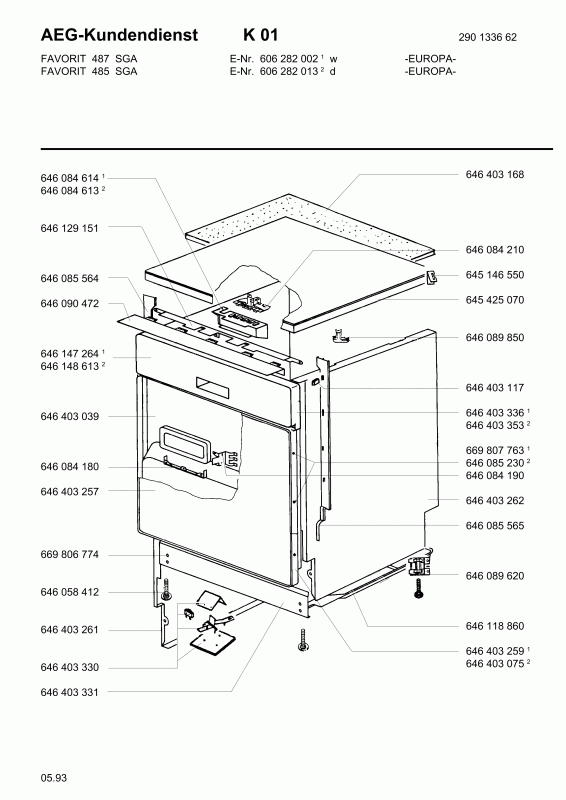 AEG-Kundendienst K 01 290 1336 62

FAVORIT 487 SGA E-Nr. 606 282 002 $^1$ w -EUROPA-
FAVORIT 485 SGA E-Nr. 606 282 013 $^2$ d -EUROPA-

646 084 614 $^1$
646 084 613 $^2$
646 129 151
646 085 564
646 090 472
646 147 264 $^1$
646 148 613 $^2$
646 403 039
646 084 180
646 403 257
669 806 774
646 058 412
646 403 261
646 403 330
646 403 331

646 403 168
646 084 210
645 146 550
645 425 070
646 089 850
646 403 117
646 403 336 $^1$
646 403 353 $^2$
669 807 763 $^1$
646 085 230 $^2$
646 084 190
646 403 262
646 085 565
646 089 620
646 118 860
646 403 259 $^1$
646 403 075 $^2$

05.93