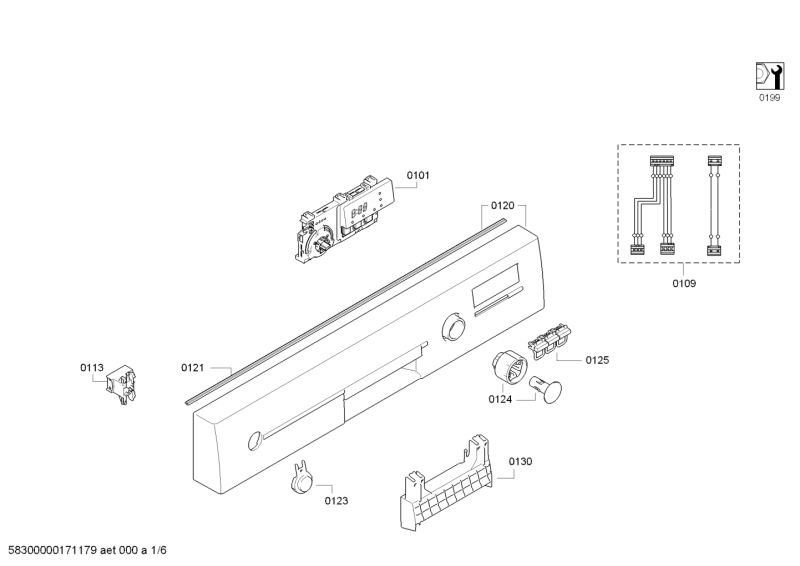 0199

0101

0120

0109

0113

0121

0125

0124

0130

0123

58300000171179 aet 000 a 1/6