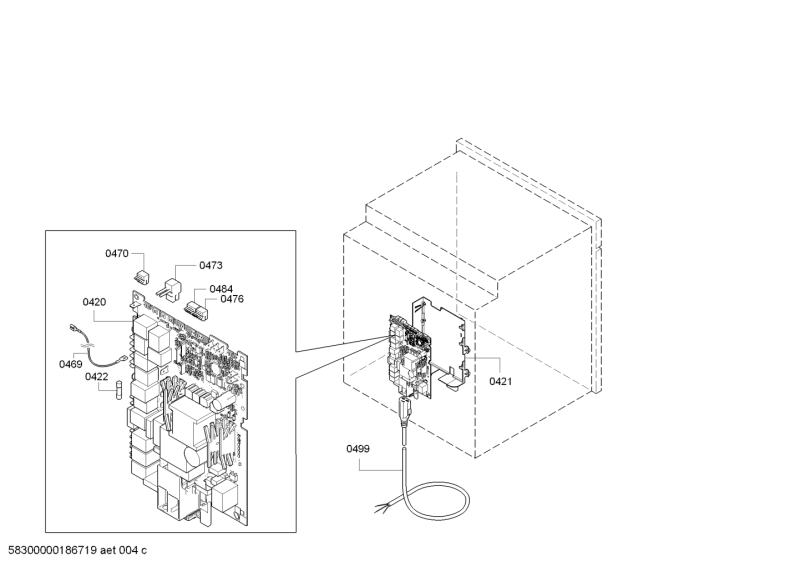 0470
0473
0484
0476
0420
0469
0422
0421
0499
58300000186719 aet 004 c