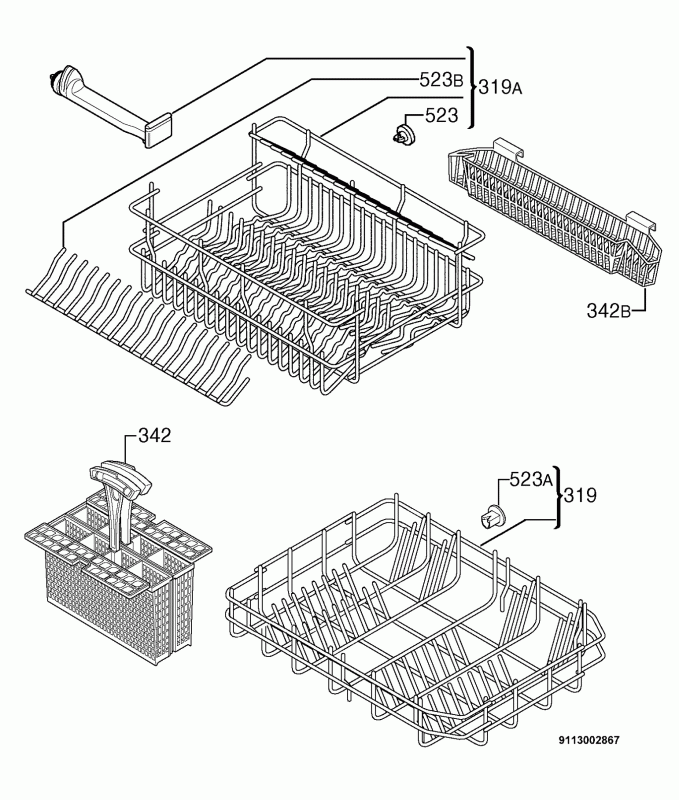 523B
319A
523
342B
342
523A
319
9113002867