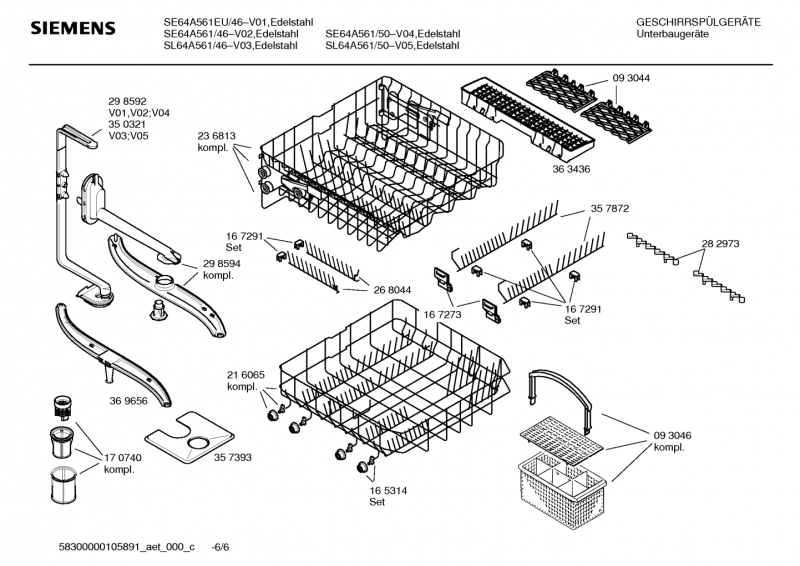 SIEMENS

SE64A561EU/46–V01,Edelstahl
SE64A561/46–V02,Edelstahl
SL64A561/46–V03,Edelstahl

SE64A561/50–V04,Edelstahl
SL64A561/50–V05,Edelstahl

GESCHIRRSPÜLGERÄTE
Unterbaugeräte

29 8592
V01,V02;V04
35 0321
V03;V05

23 6813
kompl.

09 3044

36 3436

35 7872

28 2973

16 7291
Set

29 8594
kompl.

26 8044

16 7273

16 7291
Set

21 6065
kompl.

36 9656

17 0740
kompl.

35 7393

16 5314
Set

09 3046
kompl.

58300000105891_aet_000_c -6/6