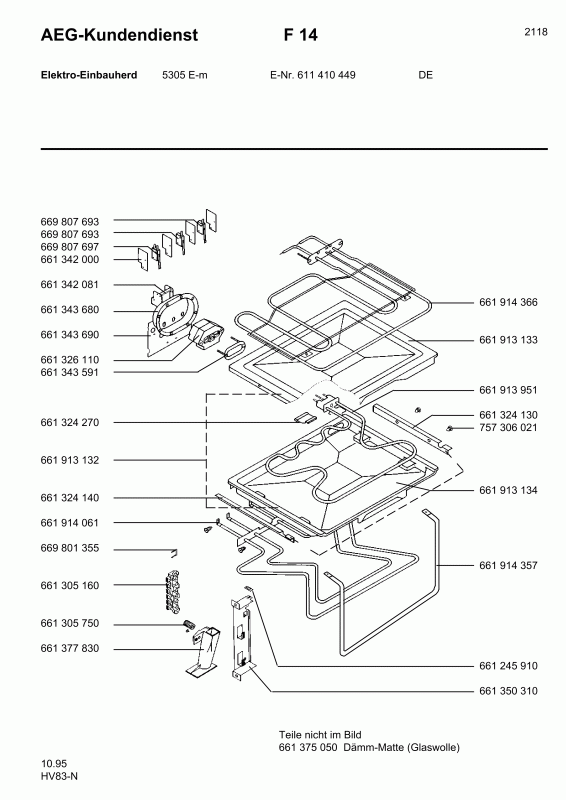 AEG-Kundendienst F 14 2118

Elektro-Einbauherd 5305 E-m E-Nr. 611 410 449 DE

669 807 693
669 807 693
669 807 697
661 342 000
661 342 081
661 343 680
661 343 690
661 326 110
661 343 591
661 324 270
661 913 132
661 324 140
661 914 061
669 801 355
661 305 160
661 305 750
661 377 830

661 914 366
661 913 133
661 913 951
661 324 130
757 306 021
661 913 134
661 914 357
661 245 910
661 350 310

Teile nicht im Bild
661 375 050 Dämm-Matte (Glaswolle)

10.95
HV83-N