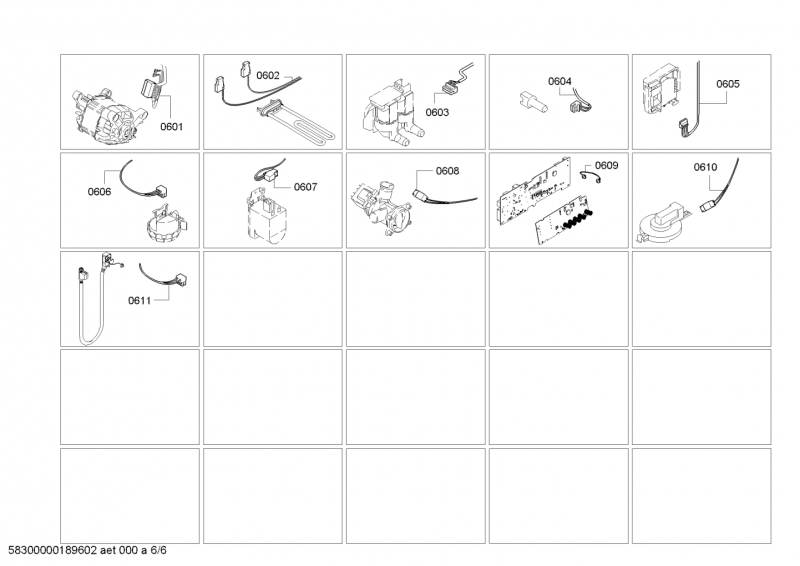 0601

0602

0603

0604

0605

0606

0607

0608

0609

0610

0611

58300000189602 aet 000 a 6/6