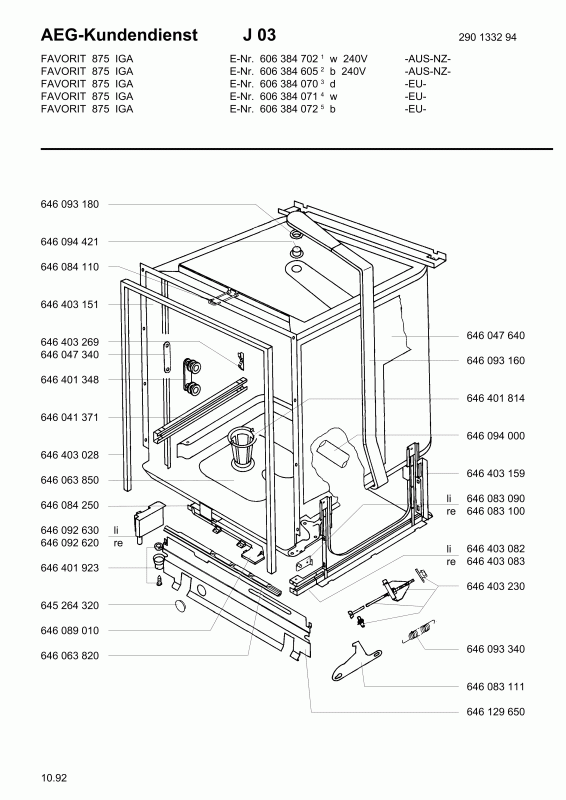 AEG-Kundendienst J 03 290 1332 94

FAVORIT 875 IGA E-Nr. 606 384 702 $^1$ w 240V -AUS-NZ-
FAVORIT 875 IGA E-Nr. 606 384 605 $^2$ b 240V -AUS-NZ-
FAVORIT 875 IGA E-Nr. 606 384 070 $^3$ d -EU-
FAVORIT 875 IGA E-Nr. 606 384 071 $^4$ w -EU-
FAVORIT 875 IGA E-Nr. 606 384 072 $^5$ b -EU-

646 093 180
646 094 421
646 084 110
646 403 151
646 403 269
646 047 340
646 401 348
646 041 371
646 403 028
646 063 850
646 084 250
646 092 630 li
646 092 620 re
646 401 923
645 264 320
646 089 010
646 063 820

646 047 640
646 093 160
646 401 814
646 094 000
646 403 159
li 646 083 090
re 646 083 100
li 646 403 082
re 646 403 083
646 403 230
646 093 340
646 083 111
646 129 650

10.92