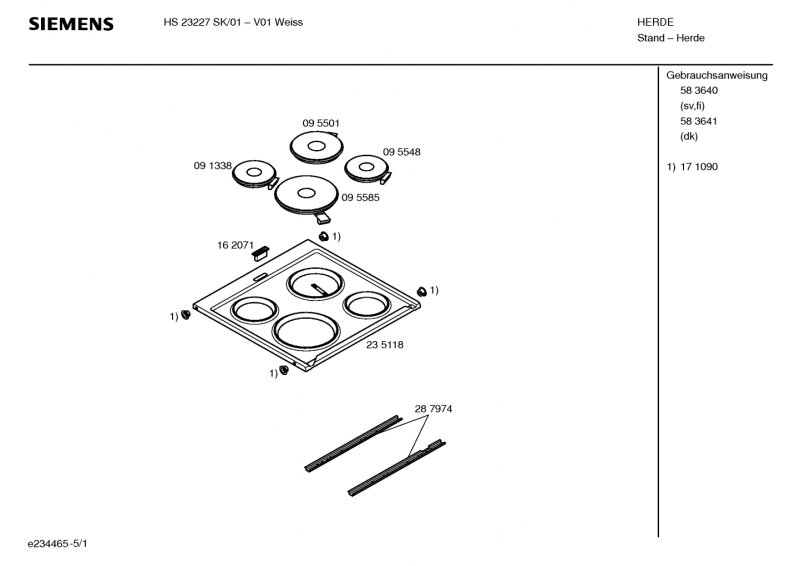 SIEMENS HS 23227 SK/01 – V01 Weiss

HERDE
Stand – Herde

Gebrauchsanweisung
58 3640
(sv,fi)
58 3641
(dk)

1) 17 1090

09 5501
09 5548
09 1338
09 5585
1)
16 2071
1)
1)
23 5118
1)
28 7974

e234465-5/1