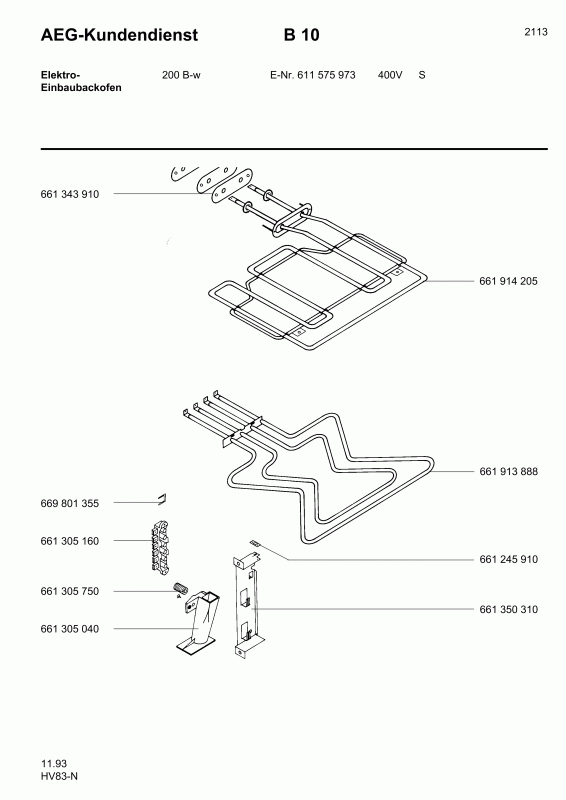 AEG-Kundendienst B 10 2113

Elektro-Einbaubackofen 200 B-w E-Nr. 611 575 973 400V S

661 343 910

661 914 205

661 913 888

669 801 355

661 305 160

661 245 910

661 305 750

661 350 310

661 305 040

11.93
HV83-N