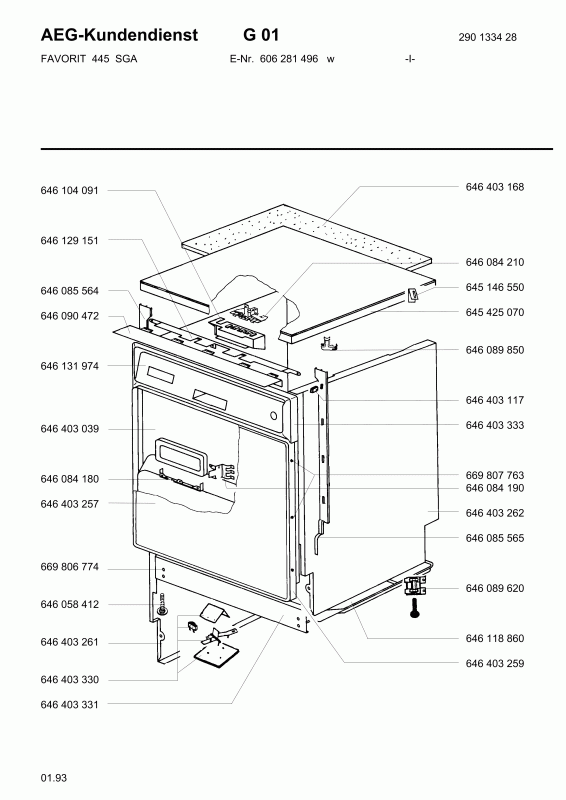 AEG-Kundendienst G 01 290 1334 28

FAVORIT 445 SGA E-Nr. 606 281 496 w -I-

646 104 091
646 129 151
646 085 564
646 090 472
646 131 974
646 403 039
646 084 180
646 403 257
669 806 774
646 058 412
646 403 261
646 403 330
646 403 331

646 403 168
646 084 210
645 146 550
645 425 070
646 089 850
646 403 117
646 403 333
669 807 763
646 084 190
646 403 262
646 085 565
646 089 620
646 118 860
646 403 259

01.93