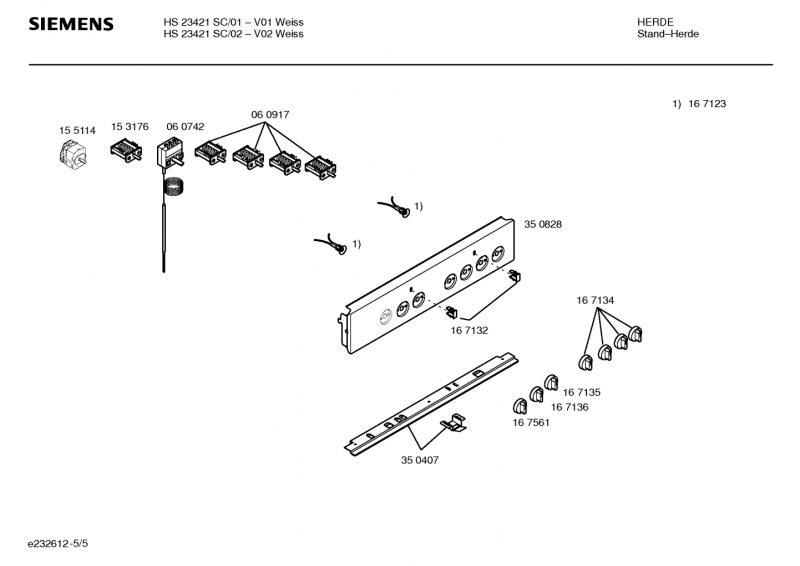 SIEMENS

HS 23421 SC/01 – V01 Weiss
HS 23421 SC/02 – V02 Weiss

HERDE
Stand–Herde

1) 16 7123

15 5114
15 3176
06 0742
06 0917

1)
1)

35 0828

16 7132

16 7134

16 7135
16 7136
16 7561

35 0407

e232612-5/5