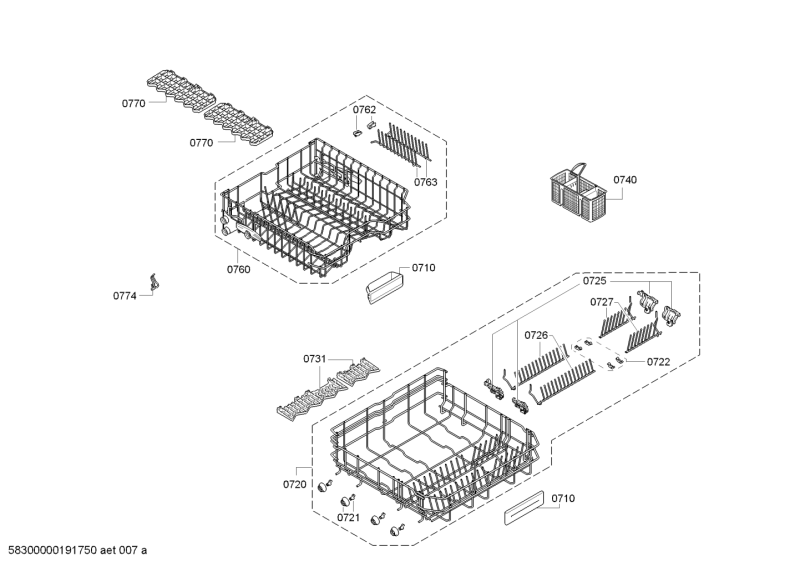 0770
0770
0762
0763
0740
0760
0710
0774
0725
0727
0726
0722
0731
0720
0721
0710
58300000191750 aet 007 a