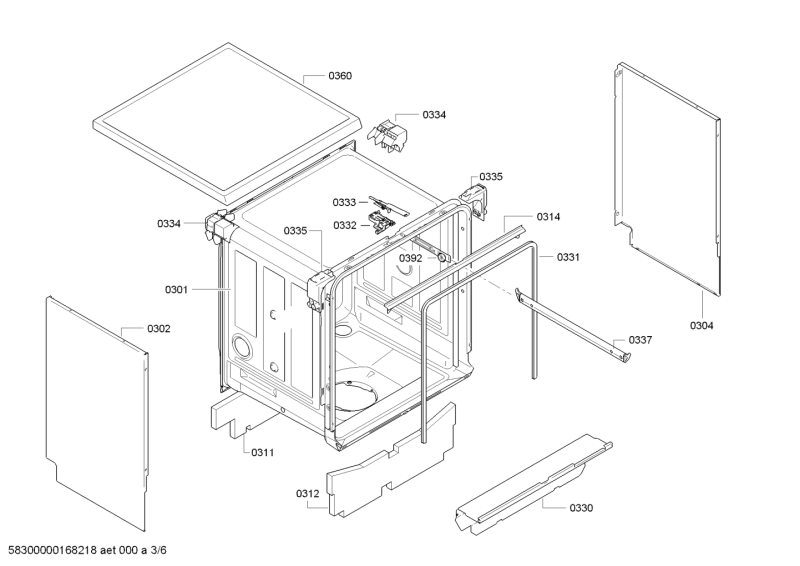 0360
0334
0335
0333
0332
0314
0334
0335
0392
0331
0301
0302
0304
0337
0311
0312
0330
58300000168218 aet 000 a 3/6