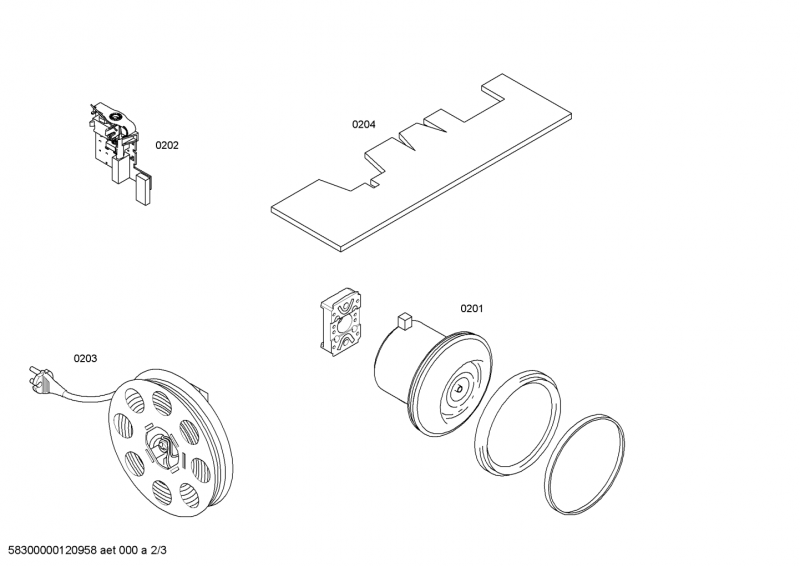 0202

0204

0201

0203

58300000120958 aet 000 a 2/3