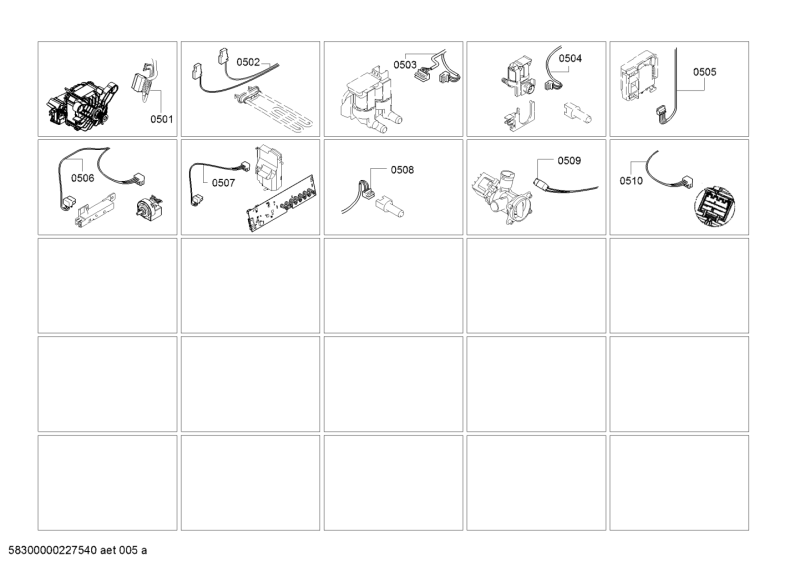 0501

0502

0503

0504

0505

0506

0507

0508

0509

0510

58300000227540 aet 005 a