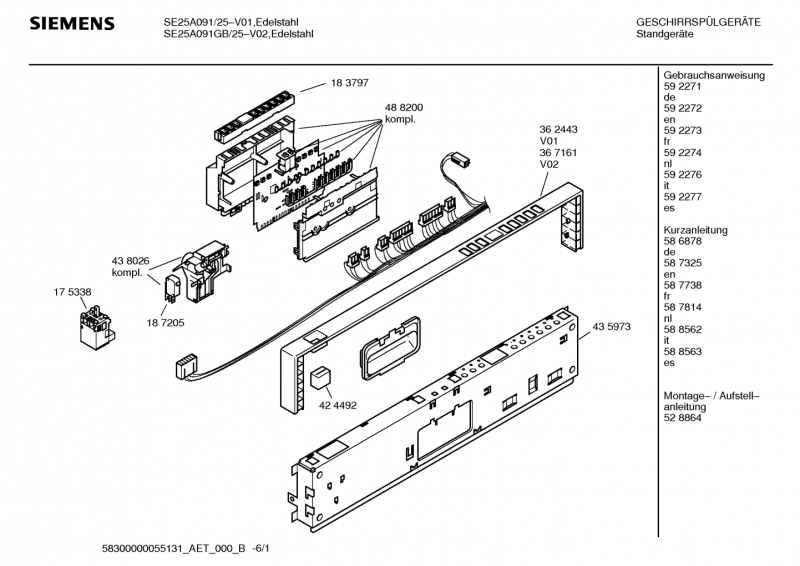 SIEMENS

SE25A091/25–V01,Edelstahl
SE25A091GB/25–V02,Edelstahl

GESCHIRRSPÜLGERÄTE
Standgeräte

18 3797

48 8200
kompl.

36 2443
V01
36 7161
V02

43 8026
kompl.

17 5338

18 7205

43 5973

42 4492

Gebrauchsanweisung
59 2271
de
59 2272
en
59 2273
fr
59 2274
nl
59 2276
it
59 2277
es

Kurzanleitung
58 6878
de
58 7325
en
58 7738
fr
58 7814
nl
58 8562
it
58 8563
es

Montage– / Aufstell–
anleitung
52 8864

58300000055131_AET_000_B -6/1