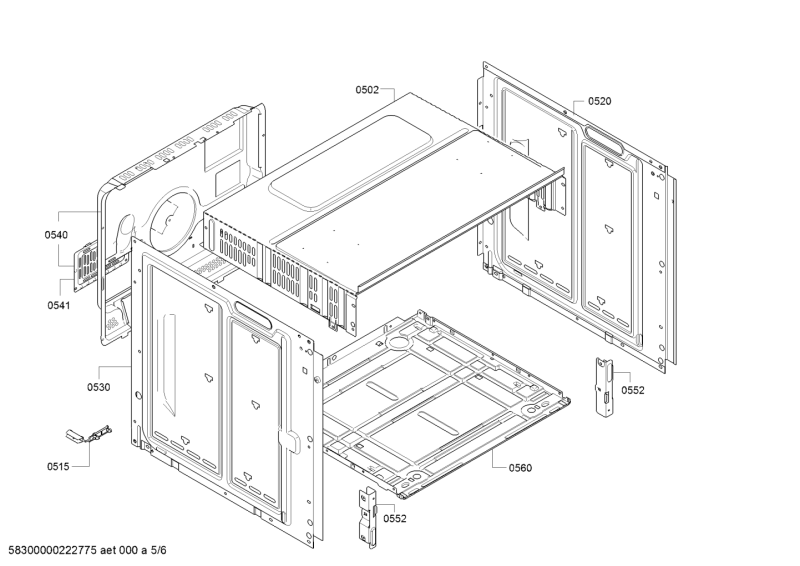 0502

0520

0540

0541

0530

0552

0515

0560

0552

58300000222775 aet 000 a 5/6