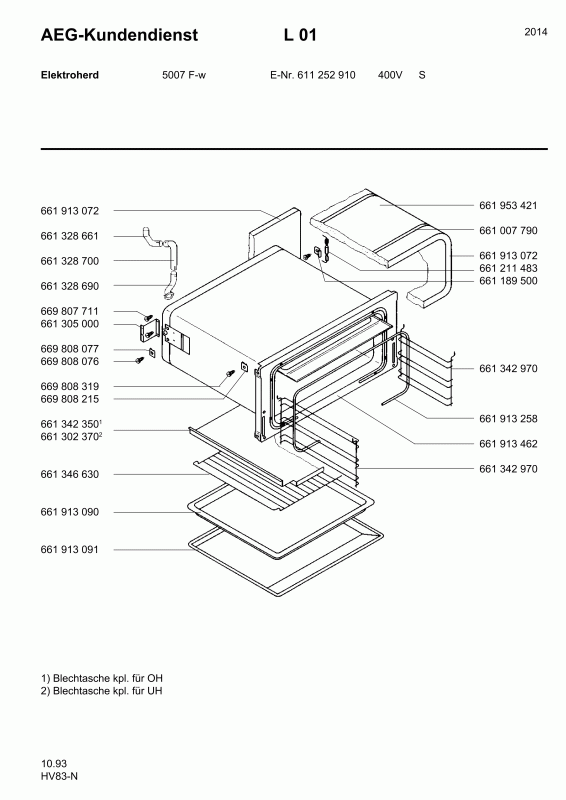 AEG-Kundendienst L 01 2014

Elektroherd 5007 F-w E-Nr. 611 252 910 400V S

661 913 072
661 328 661
661 328 700
661 328 690
669 807 711
661 305 000
669 808 077
669 808 076
669 808 319
669 808 215
661 342 350$^1$
661 302 370$^2$
661 346 630
661 913 090
661 913 091

661 953 421
661 007 790
661 913 072
661 211 483
661 189 500
661 342 970
661 913 258
661 913 462
661 342 970

1) Blechtasche kpl. für OH
2) Blechtasche kpl. für UH

10.93
HV83-N