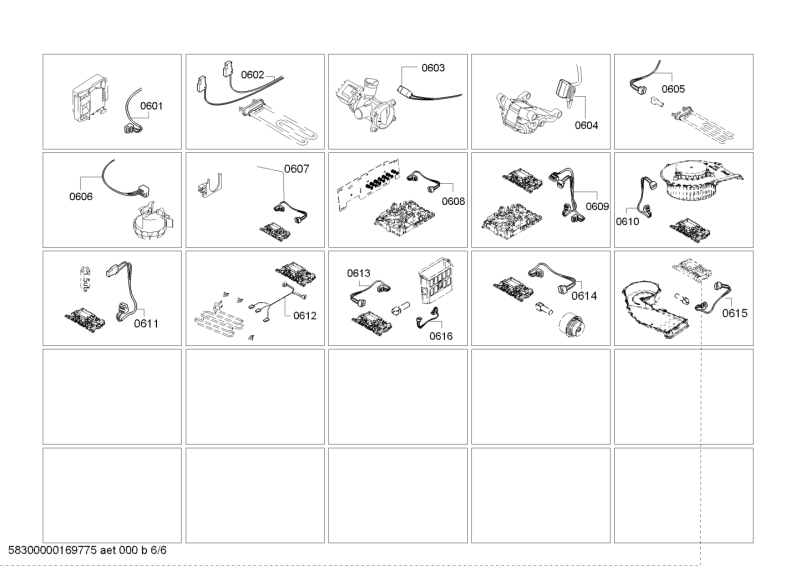 0601
0602
0603
0604
0605
0606
0607
0608
0609
0610
0611
0612
0613
0616
0614
0615

58300000169775 aet 000 b 6/6