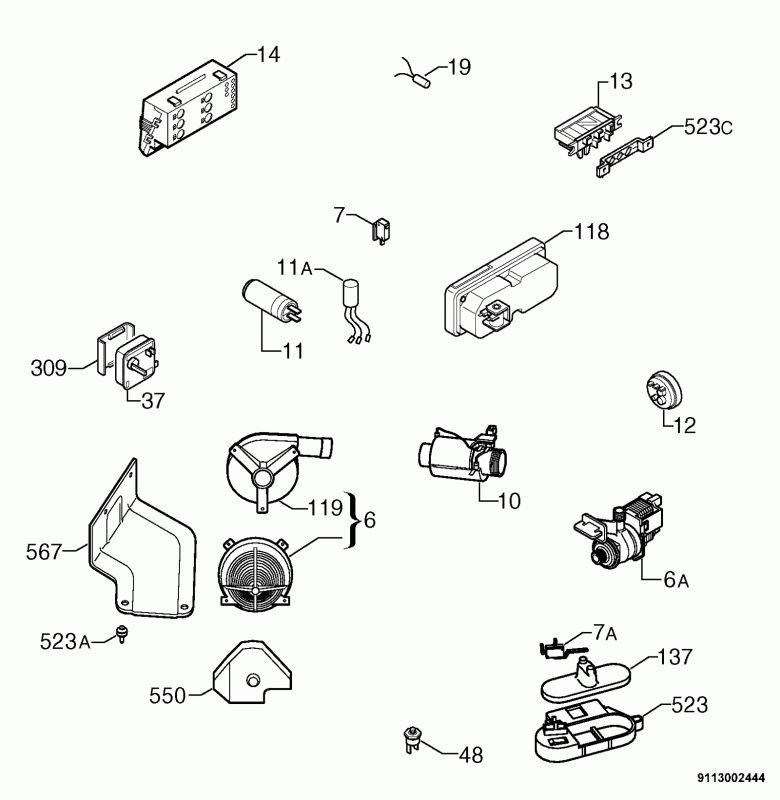 14
19
13
523C
7
118
11A
11
309
37
12
119
6
10
567
6A
523A
7A
137
550
523
48
9113002444