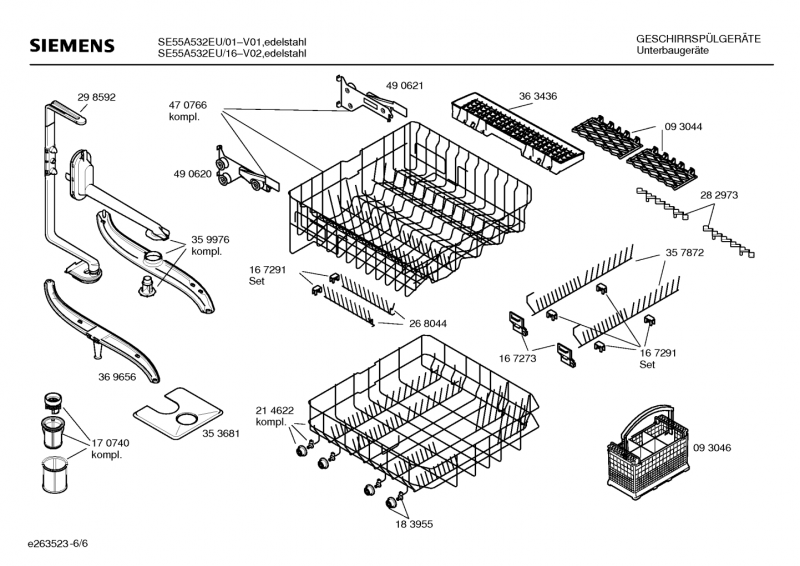 SIEMENS

SE55A532EU/01–V01,edelstahl
SE55A532EU/16–V02,edelstahl

GESCHIRRSPÜLGERÄTE
Unterbaugeräte

29 8592

47 0766
kompl.

49 0621

36 3436

09 3044

49 0620

28 2973

35 9976
kompl.

16 7291
Set

35 7872

26 8044

16 7273

16 7291
Set

36 9656

35 3681

21 4622
kompl.

17 0740
kompl.

09 3046

18 3955

e263523-6/6