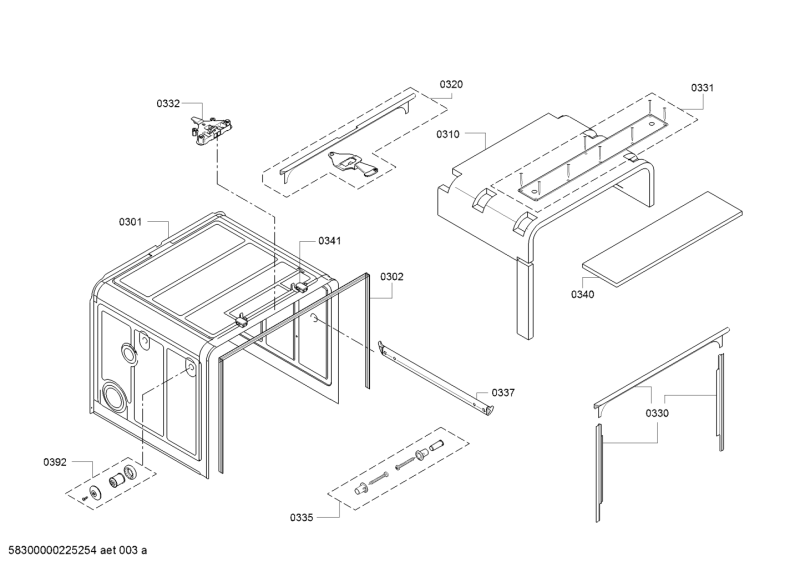 0332
0320
0331
0310
0301
0341
0302
0340
0337
0330
0392
0335
58300000225254 aet 003 a