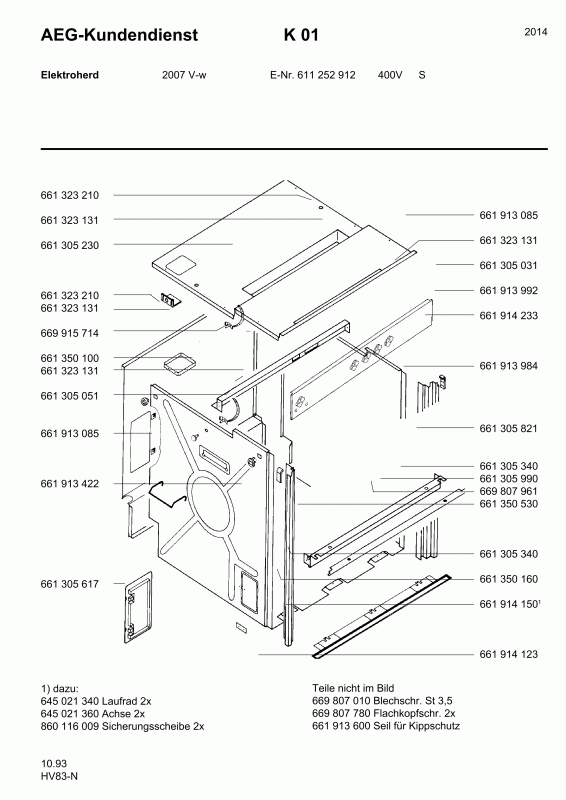 AEG-Kundendienst K 01 2014

Elektroherd 2007 V-w E-Nr. 611 252 912 400V S

661 323 210
661 323 131
661 305 230
661 323 210
661 323 131
669 915 714
661 350 100
661 323 131
661 305 051
661 913 085
661 913 422
661 305 617

661 913 085
661 323 131
661 305 031
661 913 992
661 914 233
661 913 984
661 305 821
661 305 340
661 305 990
669 807 961
661 350 530
661 305 340
661 350 160
661 914 150$^1$
661 914 123

1) dazu:
645 021 340 Laufrad 2x
645 021 360 Achse 2x
860 116 009 Sicherungsscheibe 2x

Teile nicht im Bild
669 807 010 Blechschr. St 3,5
669 807 780 Flachkopfschr. 2x
661 913 600 Seil für Kippschutz

10.93
HV83-N