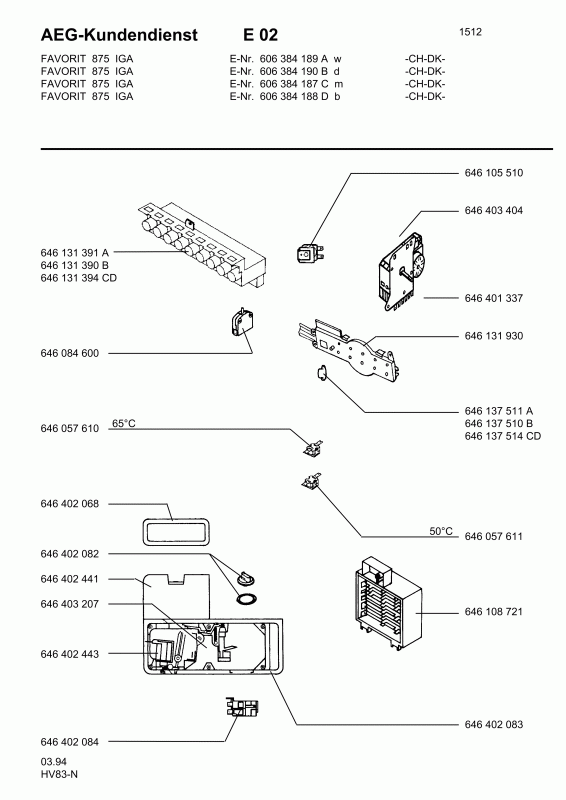 AEG-Kundendienst E 02

1512

FAVORIT 875 IGA E-Nr. 606 384 189 A w -CH-DK-
FAVORIT 875 IGA E-Nr. 606 384 190 B d -CH-DK-
FAVORIT 875 IGA E-Nr. 606 384 187 C m -CH-DK-
FAVORIT 875 IGA E-Nr. 606 384 188 D b -CH-DK-

646 105 510

646 403 404

646 131 391 A
646 131 390 B
646 131 394 CD

646 401 337

646 131 930

646 084 600

646 137 511 A
646 137 510 B
646 137 514 CD

646 057 610

65°C

646 402 068

50°C

646 057 611

646 402 082

646 402 441

646 403 207

646 108 721

646 402 443

646 402 083

646 402 084

03.94
HV83-N